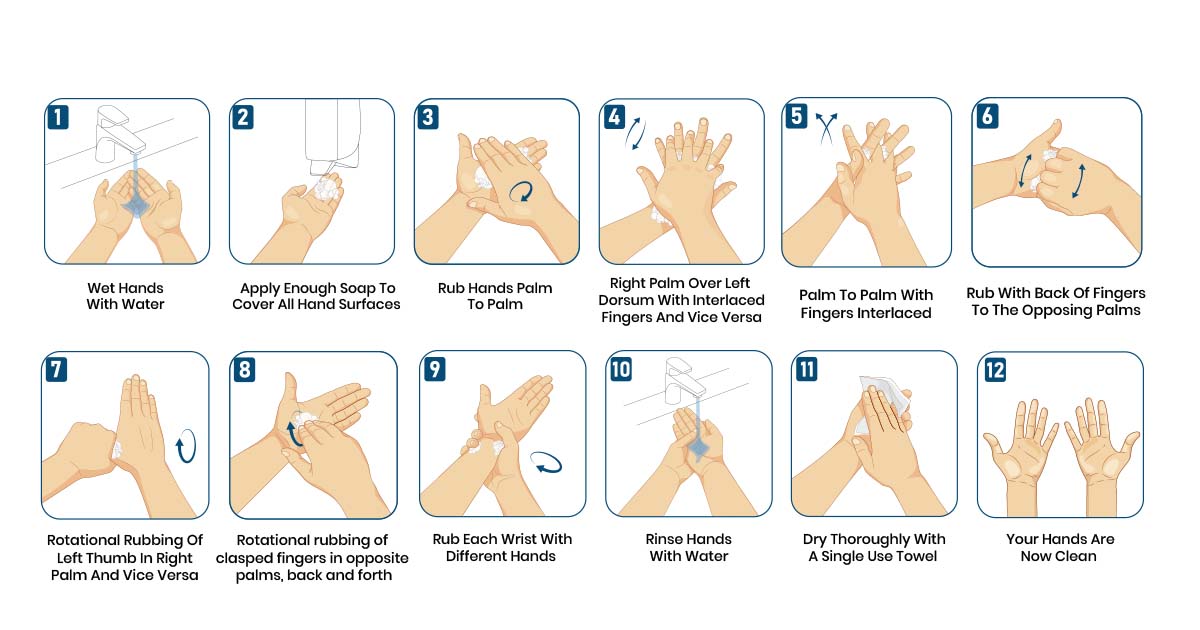 1
Wet Hands With Water

2
Apply Enough Soap To Cover All Hand Surfaces

3
Rub Hands Palm To Palm

4
Right Palm Over Left Dorsum With Interlaced Fingers And Vice Versa

5
Palm To Palm With Fingers Interlaced

6
Rub With Back Of Fingers To The Opposing Palms

7
Rotational Rubbing Of Left Thumb In Right Palm And Vice Versa

8
Rotational rubbing of clasped fingers in opposite palms, back and forth

9
Rub Each Wrist With Different Hands

10
Rinse Hands With Water

11
Dry Thoroughly With A Single Use Towel

12
Your Hands Are Now Clean