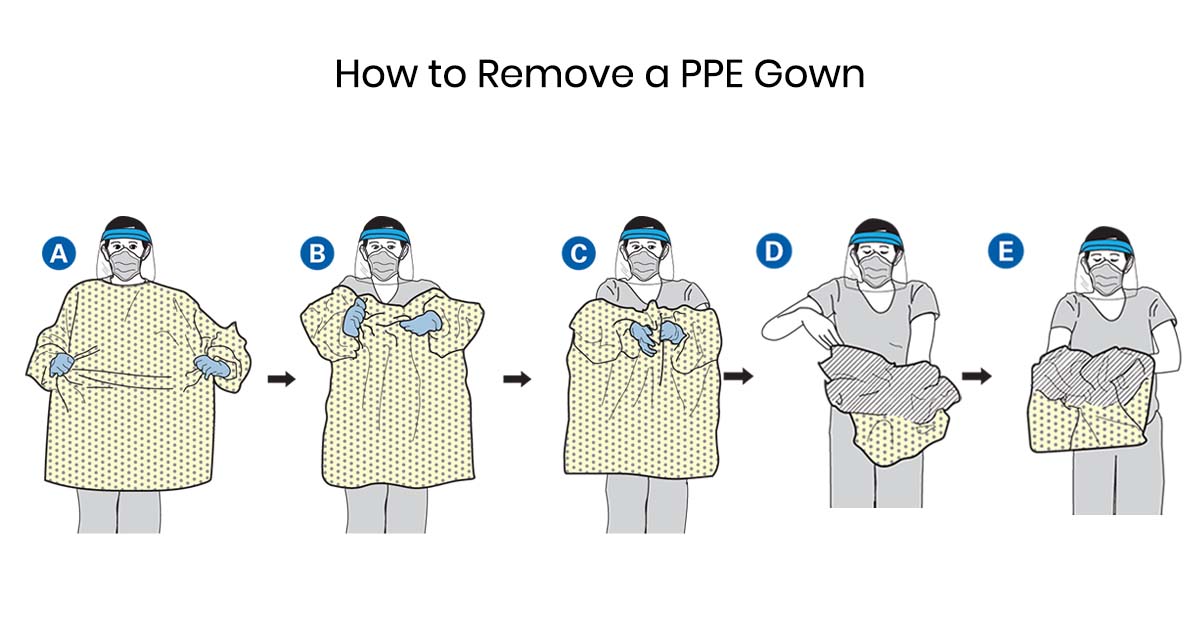 How to Remove a PPE Gown

A

B

C

D

E