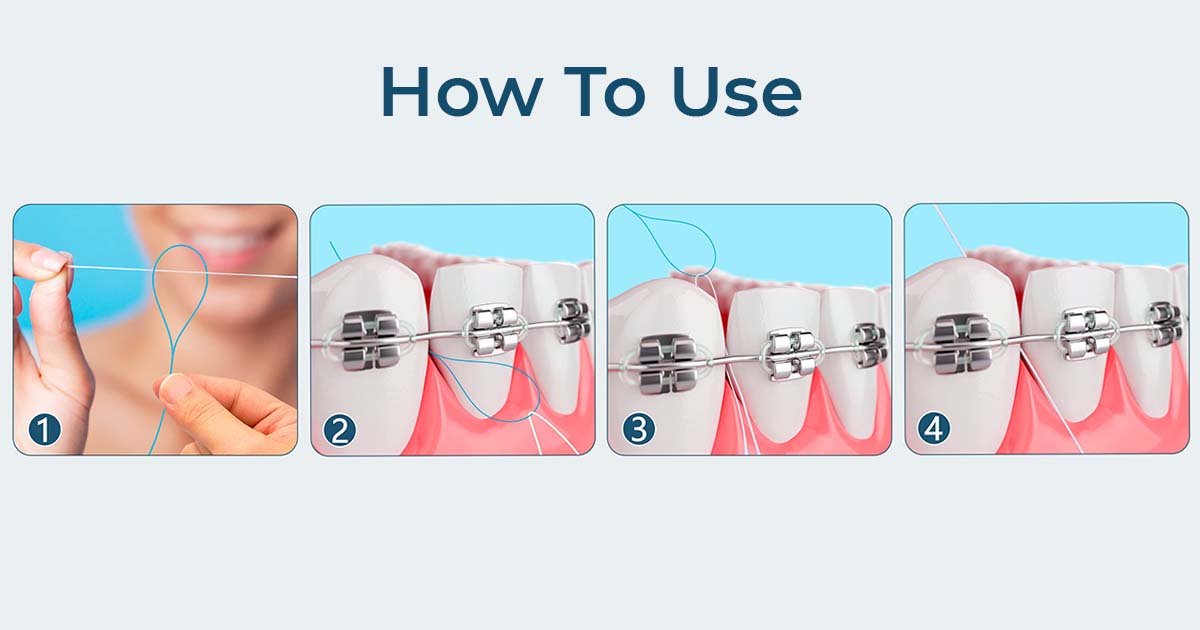 How To Use

1

2

3

4