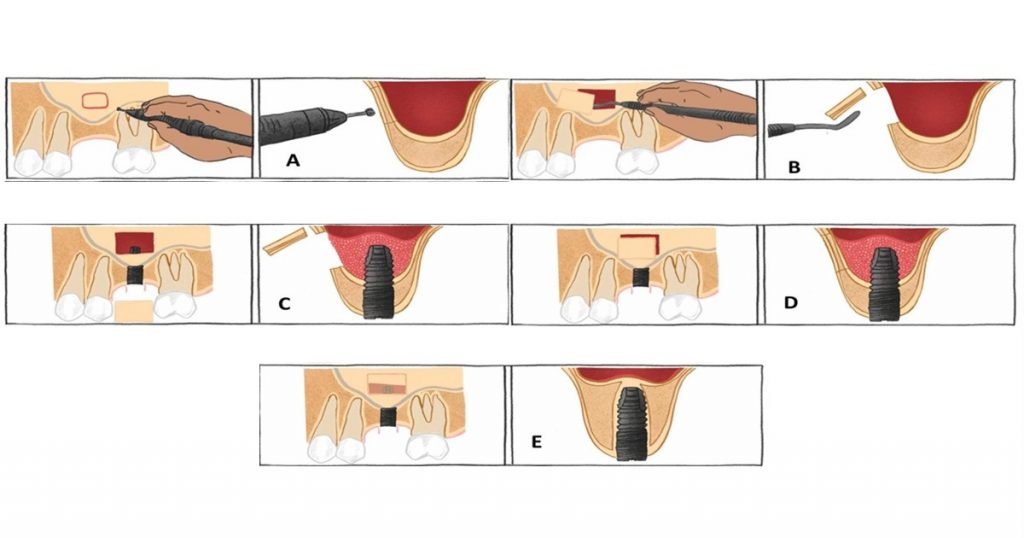 A

B

C

D

E