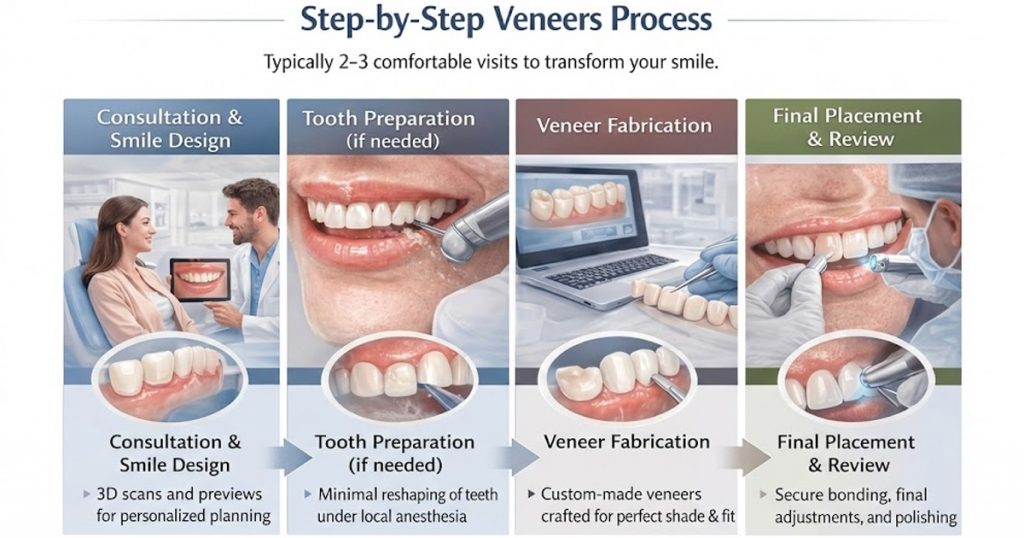 Step-by-Step Veneers Process

Typically 2–3 comfortable visits to transform your smile.

Consultation & Smile Design

Consultation & Smile Design

▸ 3D scans and previews for personalized planning

Tooth Preparation (if needed)

Tooth Preparation (if needed)

▸ Minimal reshaping of teeth under local anesthesia

Veneer Fabrication

Veneer Fabrication

▸ Custom-made veneers crafted for perfect shade & fit

Final Placement & Review

Final Placement & Review

▸ Secure bonding, final adjustments, and polishing